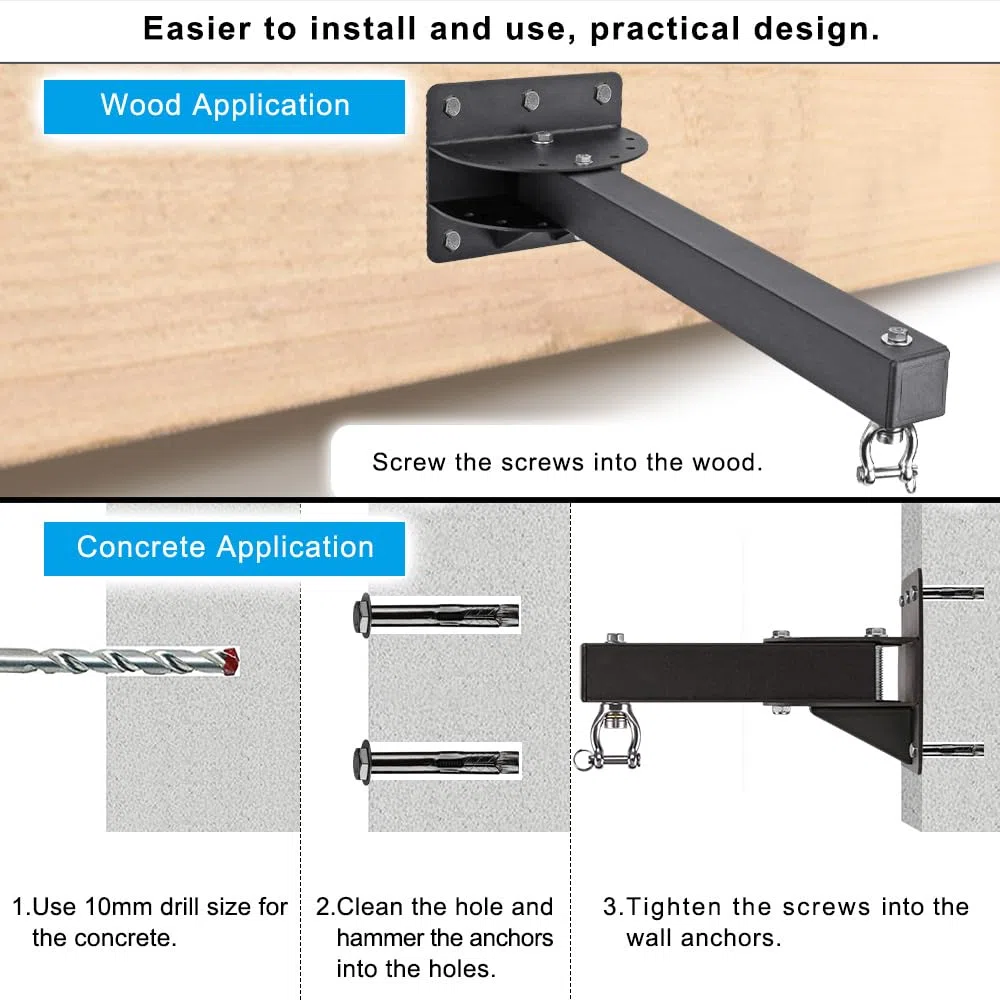 Easier to install and use, practical design.

Wood Application

Screw the screws into the wood.

Concrete Application

1.Use 10mm drill size for the concrete.

2.Clean the hole and hammer the anchors into the holes.

3.Tighten the screws into the wall anchors.