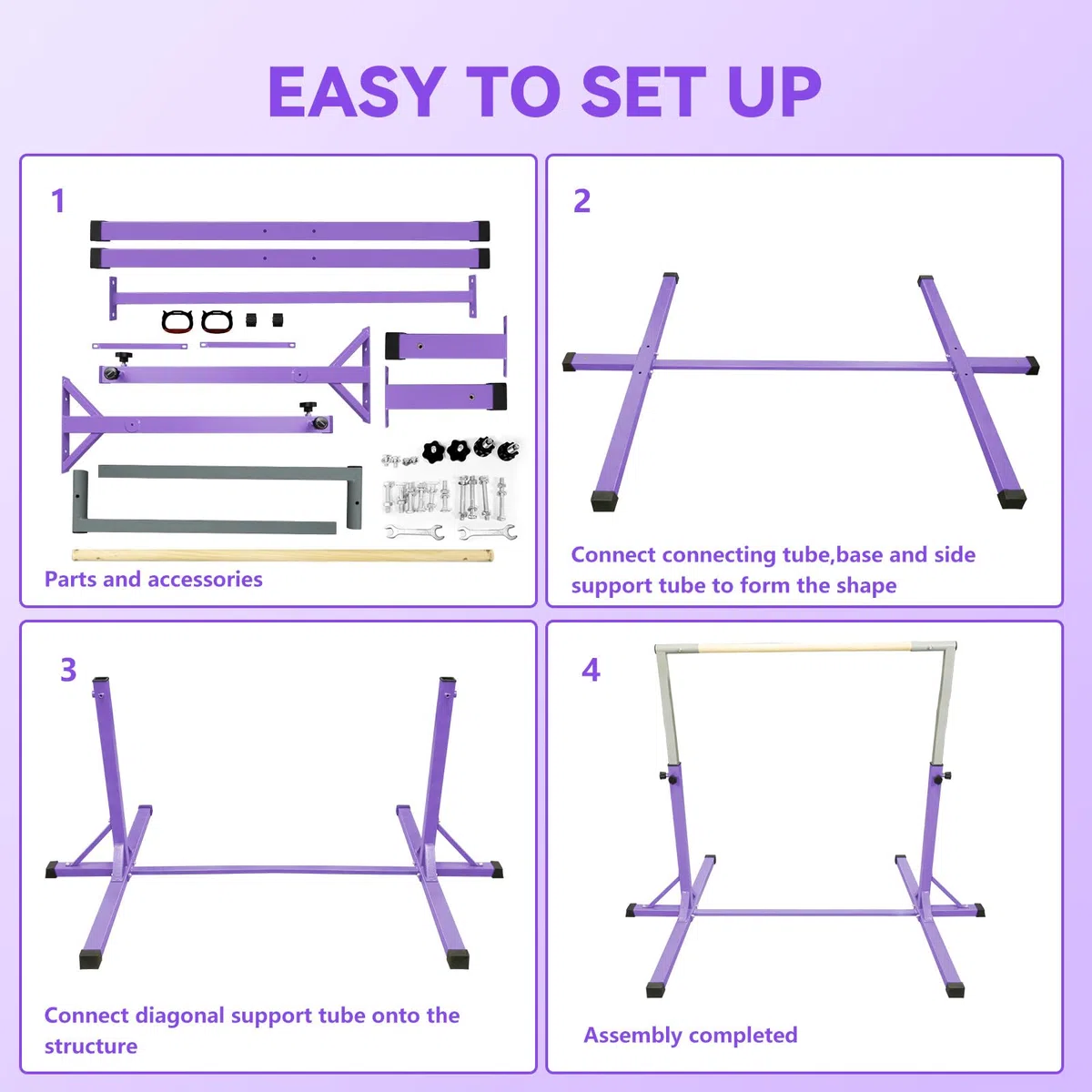 EASY TO SET UP

1

Parts and accessories

2

Connect connecting tube,base and side support tube to form the shape

3

Connect diagonal support tube onto the structure

4

Assembly completed