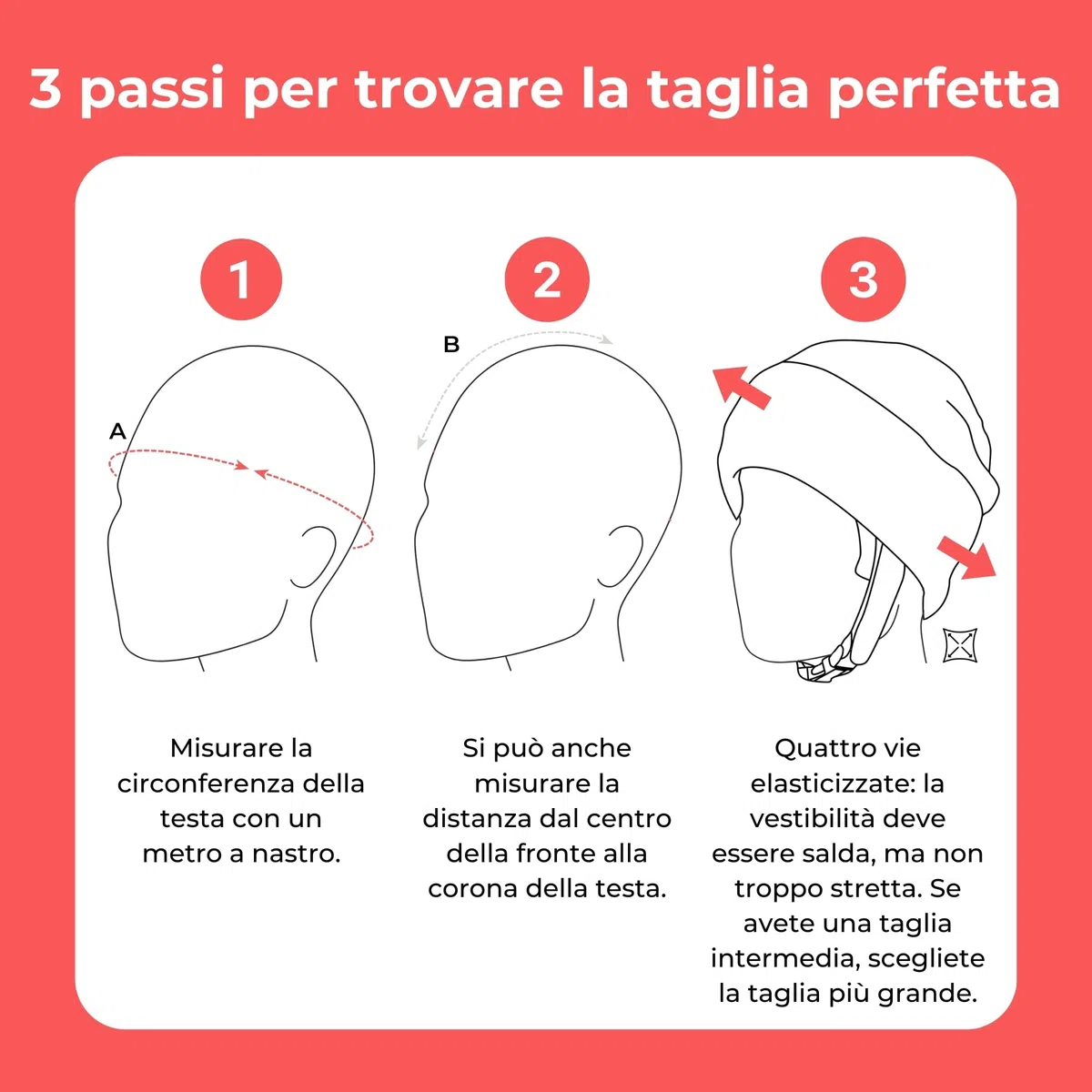 3 passi per trovare la taglia perfetta

1

A

Misurare la circonferenza della testa con un metro a nastro.

2

B

Si può anche misurare la distanza dal centro della fronte alla corona della testa.

3

Quattro vie elasticizzate: la vestibilità deve essere salda, ma non troppo stretta. Se avete una taglia intermedia, scegliete la taglia più grande.