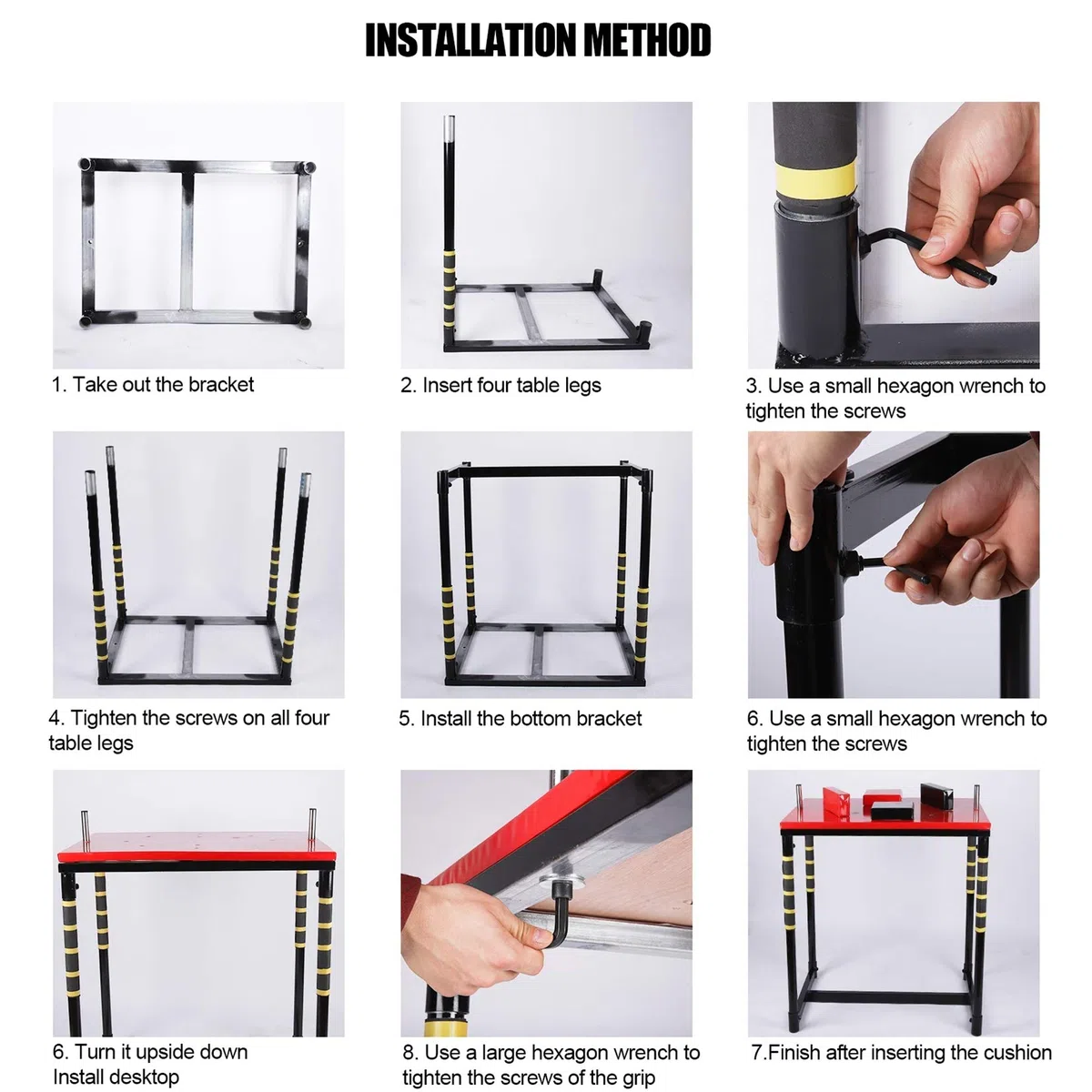 INSTALLATION METHOD

1. Take out the bracket

2. Insert four table legs

3. Use a small hexagon wrench to tighten the screws

4. Tighten the screws on all four table legs

5. Install the bottom bracket

6. Use a small hexagon wrench to tighten the screws

6. Turn it upside down Install desktop

8. Use a large hexagon wrench to tighten the screws of the grip

7.Finish after inserting the cushion