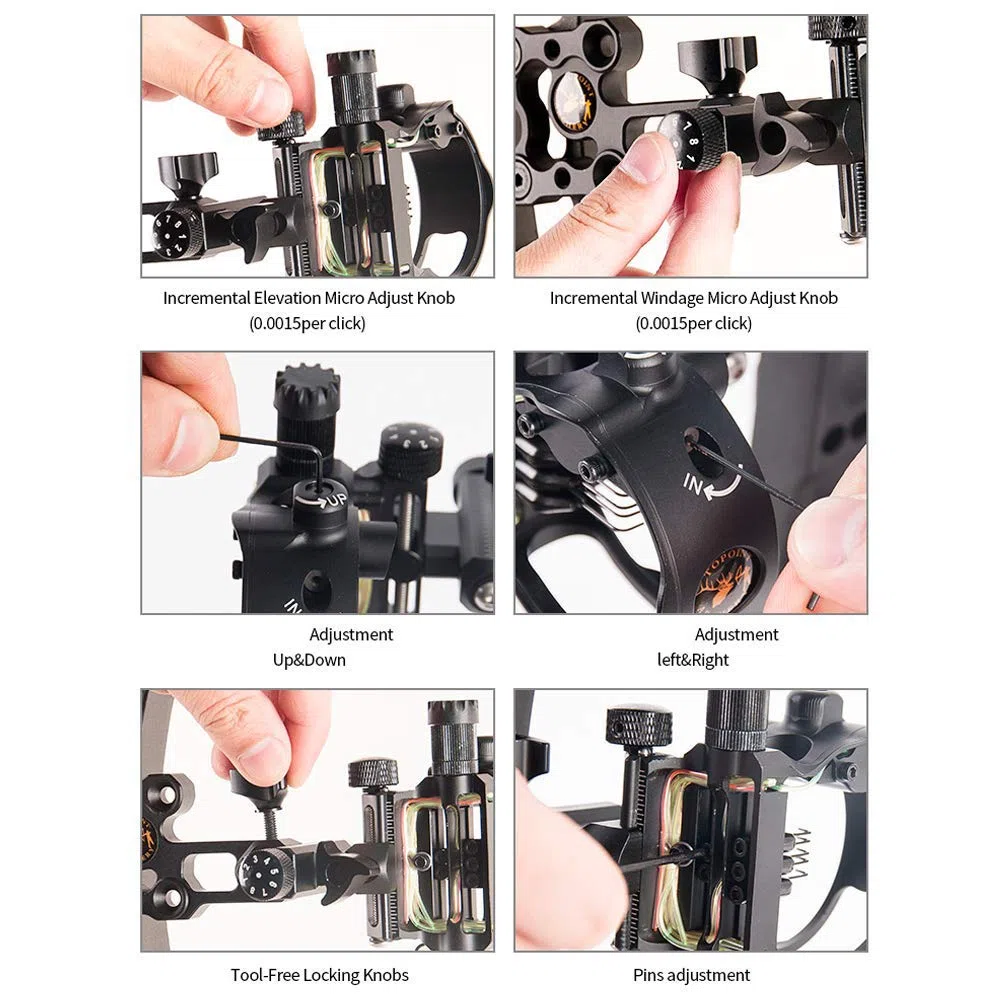 Incremental Elevation Micro Adjust Knob
(0.0015per click)

Incremental Windage Micro Adjust Knob
(0.0015per click)

UP

IN

Adjustment
Up&Down

Adjustment
left&Right

Tool-Free Locking Knobs

Pins adjustment