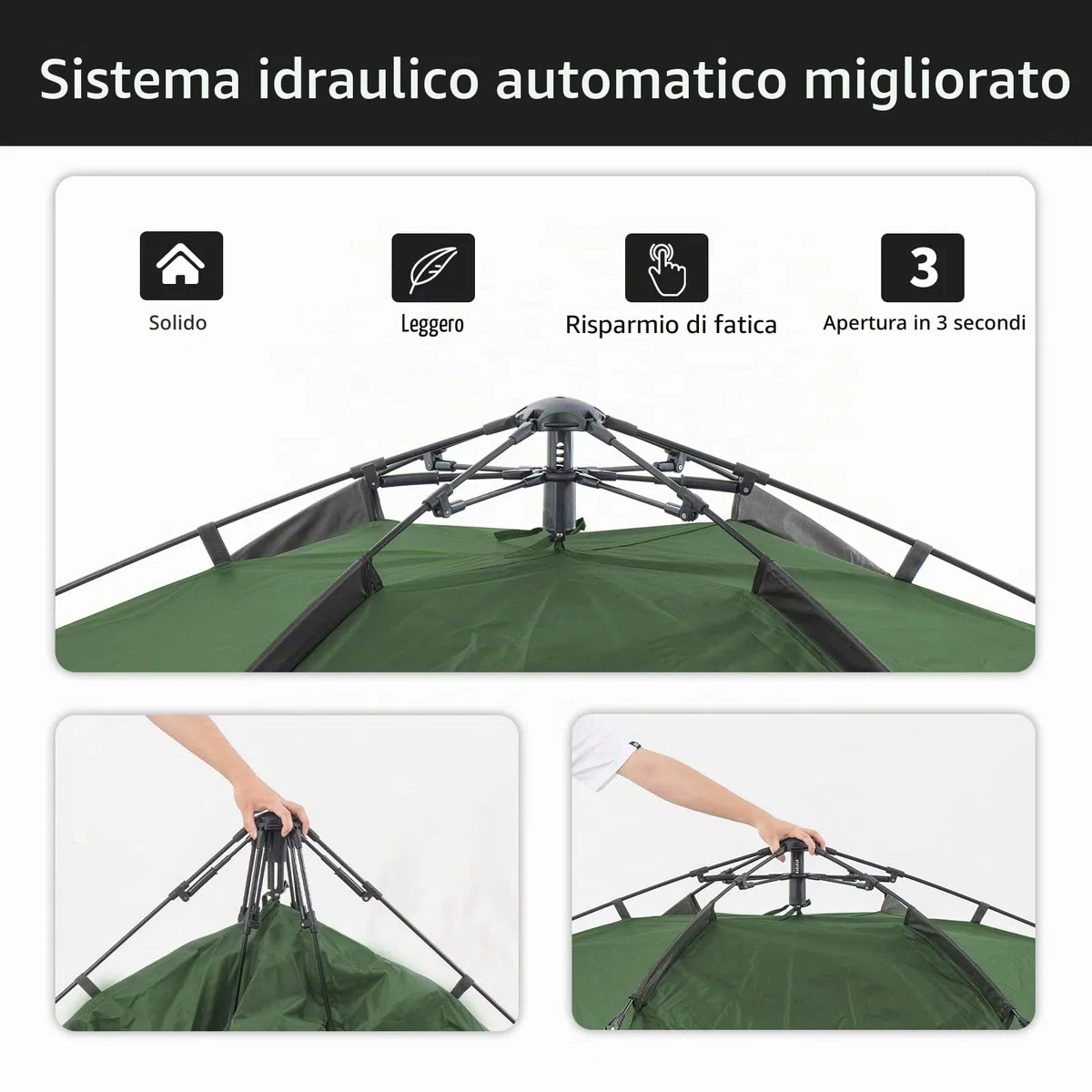 Sistema idraulico automatico migliorato

Solido

Leggero

Risparmio di fatica

3

Apertura in 3 secondi