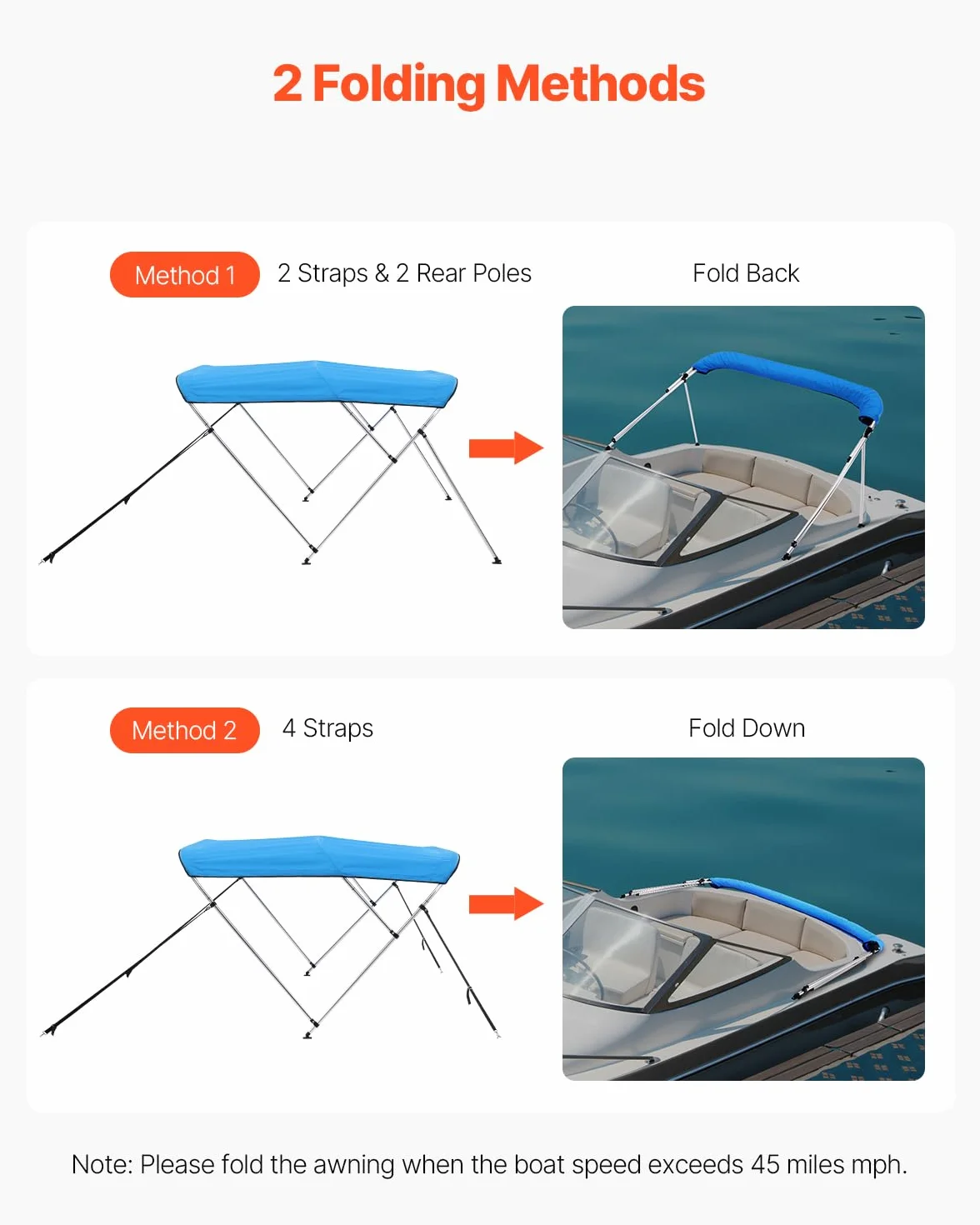 2 Folding Methods

Method 1 2 Straps & 2 Rear Poles

Fold Back

Method 2 4 Straps

Fold Down

Note: Please fold the awning when the boat speed exceeds 45 miles mph.