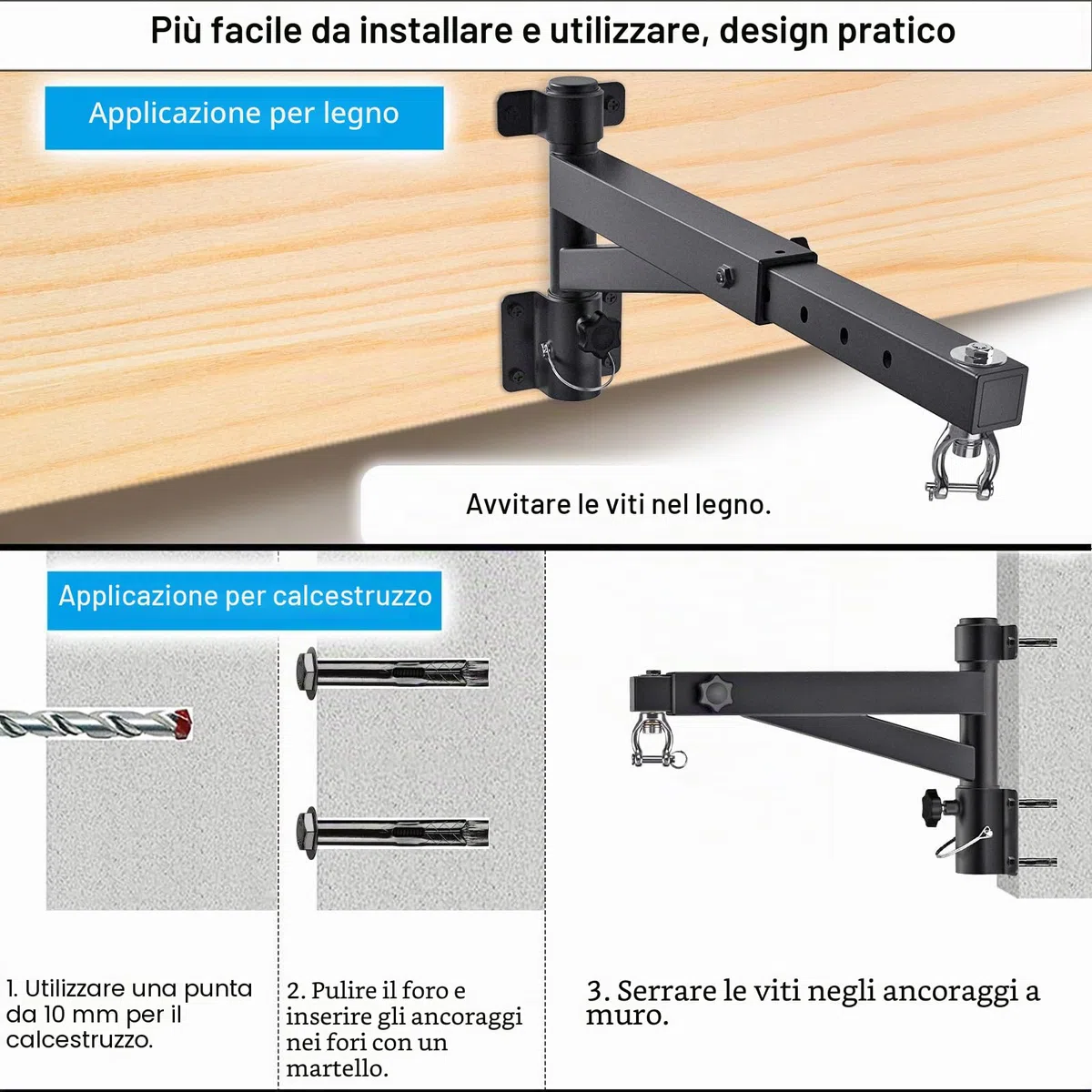 Più facile da installare e utilizzare, design pratico

Applicazione per legno

Avvitare le viti nel legno.

Applicazione per calcestruzzo

1. Utilizzare una punta da 10 mm per il calcestruzzo.

2. Pulire il foro e inserire gli ancoraggi nei fori con un martello.

3. Serrare le viti negli ancoraggi a muro.