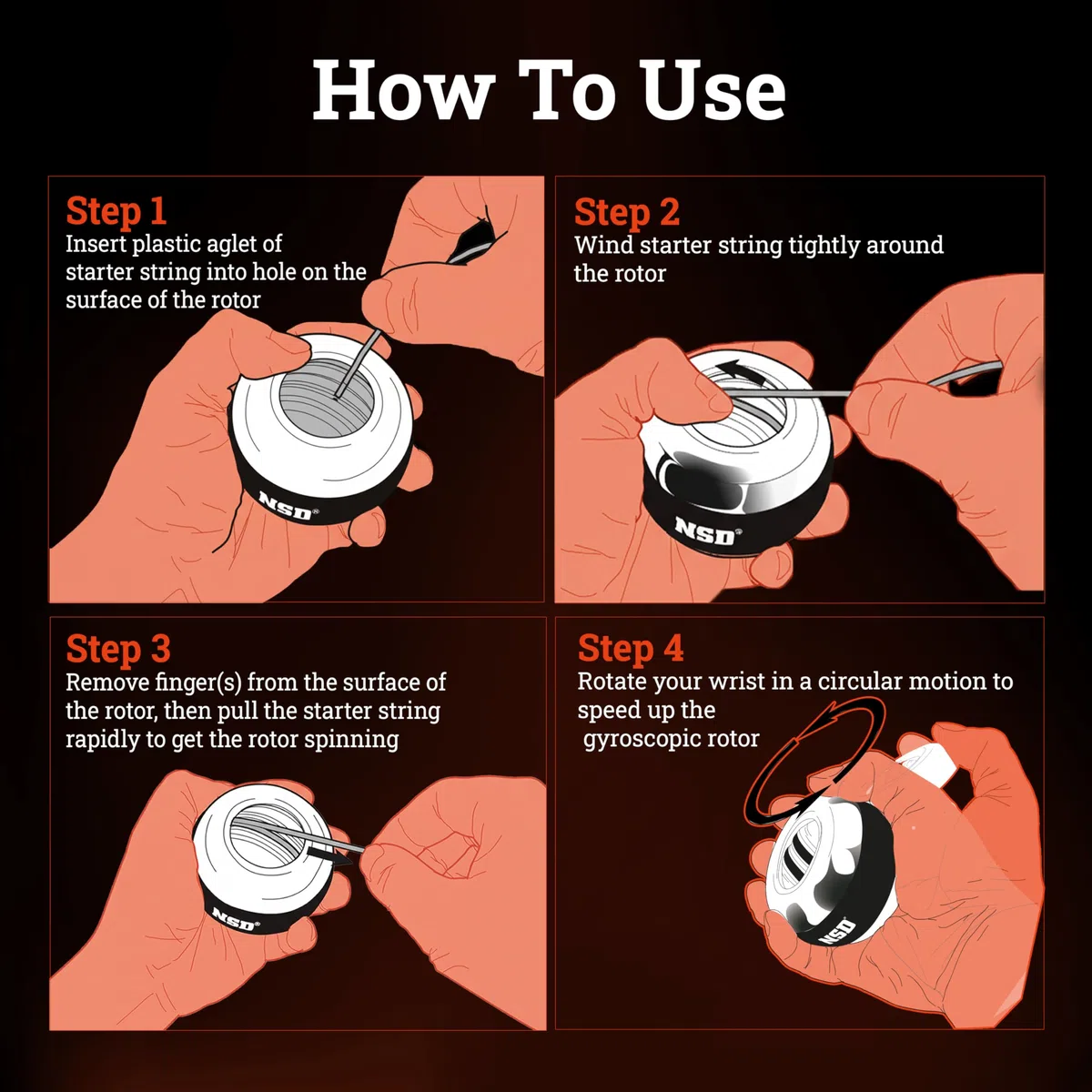 How To Use

Step 1
Insert plastic aglet of starter string into hole on the surface of the rotor

NSD®

Step 2
Wind starter string tightly around the rotor

NSD®

Step 3
Remove finger(s) from the surface of the rotor, then pull the starter string rapidly to get the rotor spinning

NSD®

Step 4
Rotate your wrist in a circular motion to speed up the gyroscopic rotor

NSD