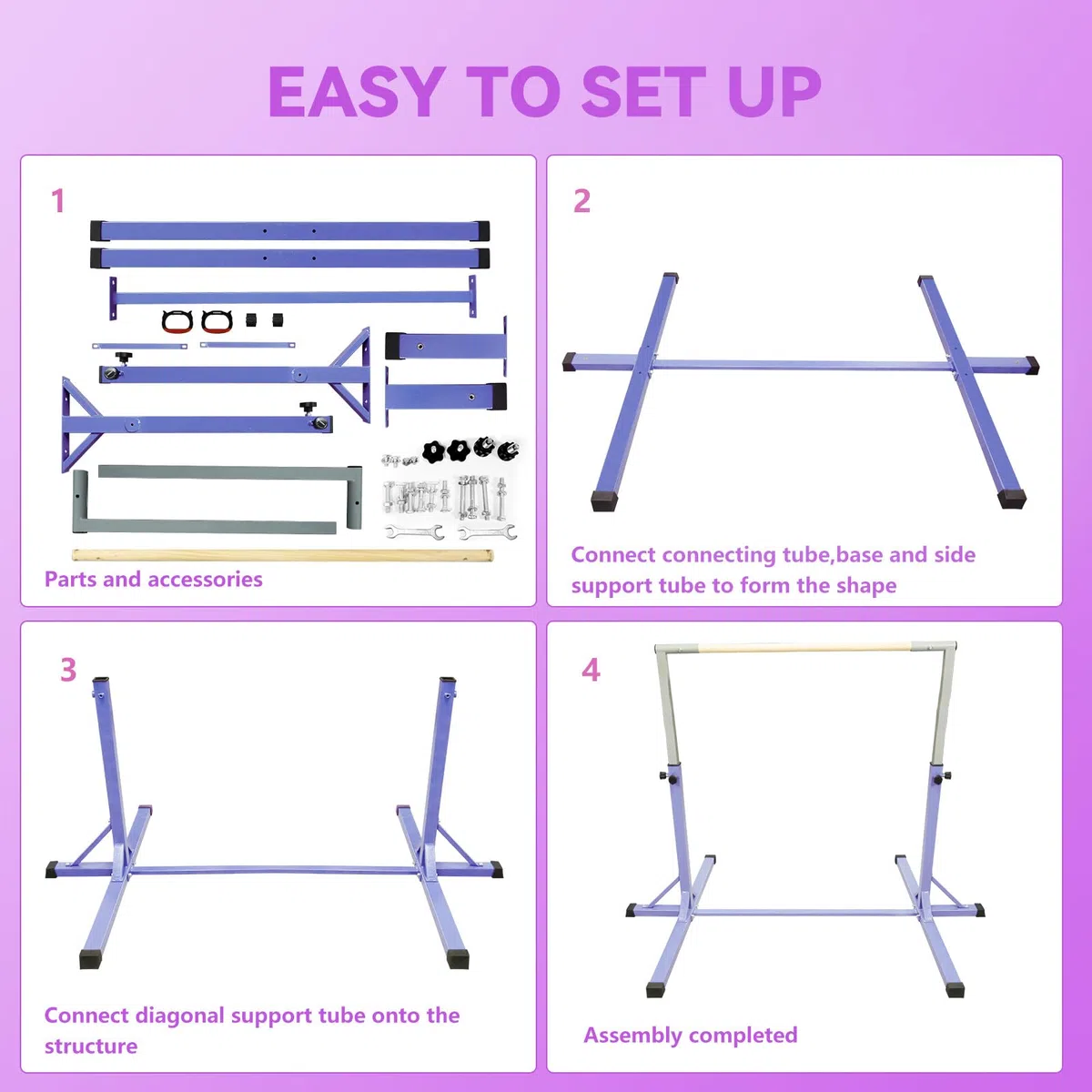 EASY TO SET UP

1

Parts and accessories

2

Connect connecting tube,base and side support tube to form the shape

3

Connect diagonal support tube onto the structure

4

Assembly completed