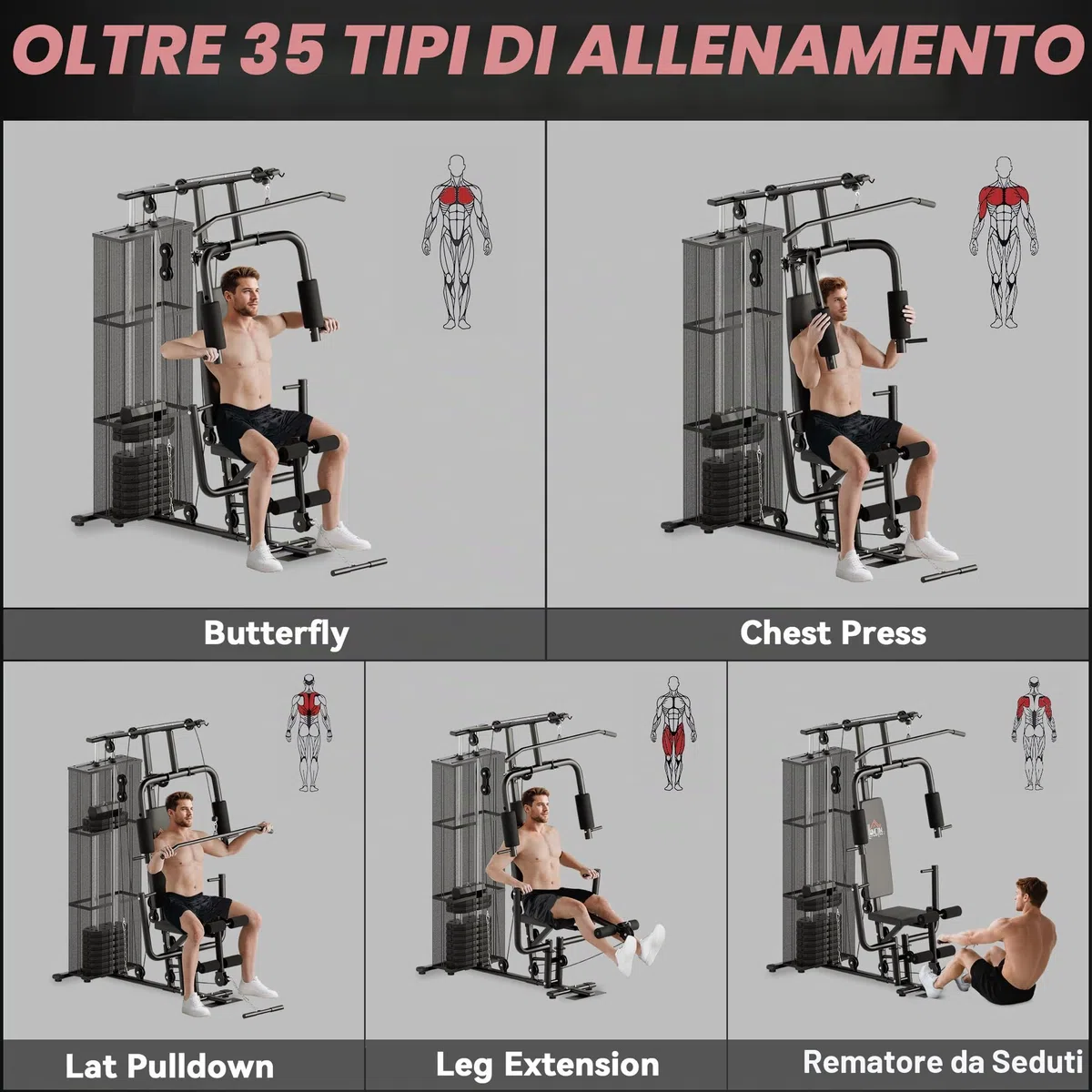 OLTRE 35 TIPI DI ALLENAMENTO

Butterfly

Chest Press

Lat Pulldown

Leg Extension

Rematore da Seduti