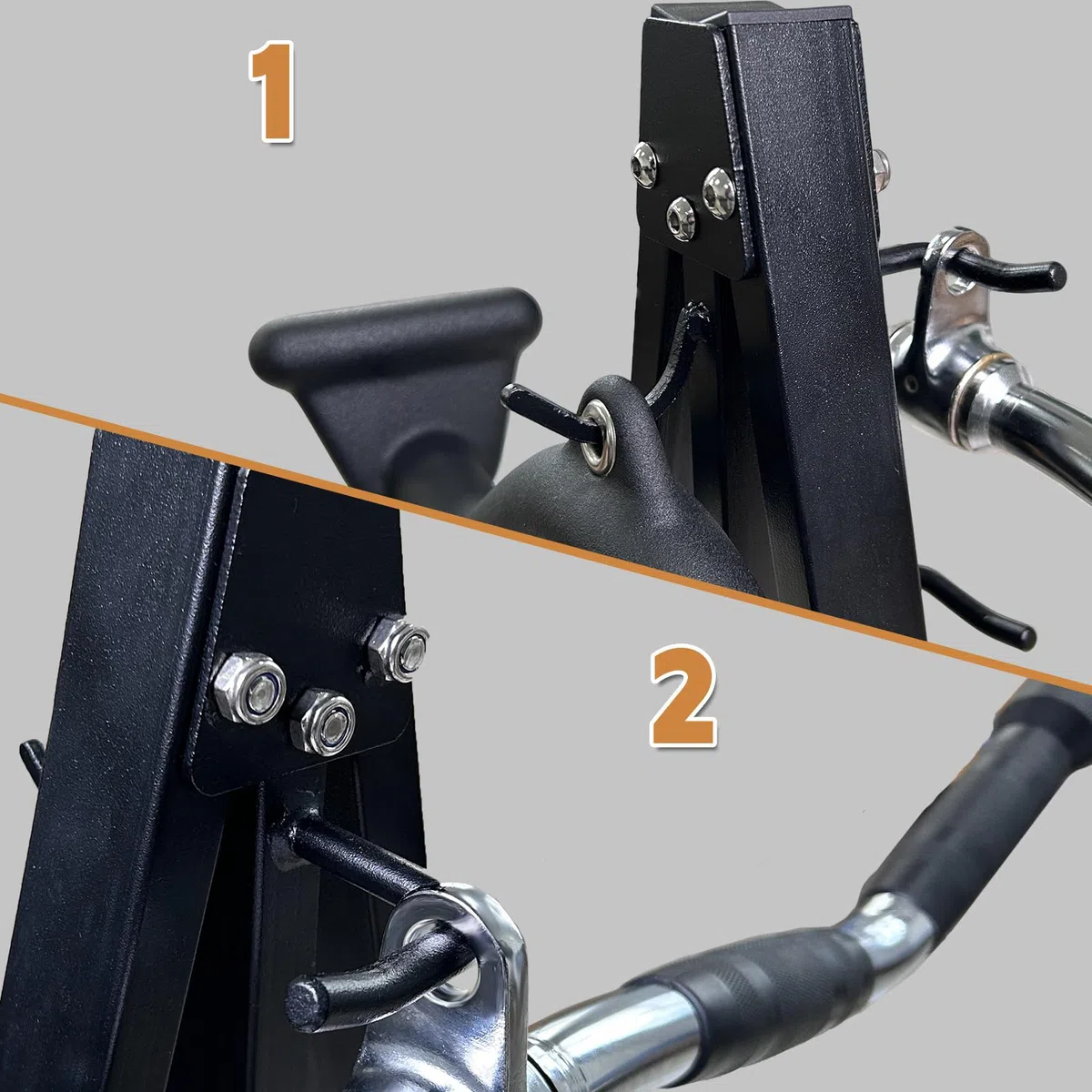 1

2