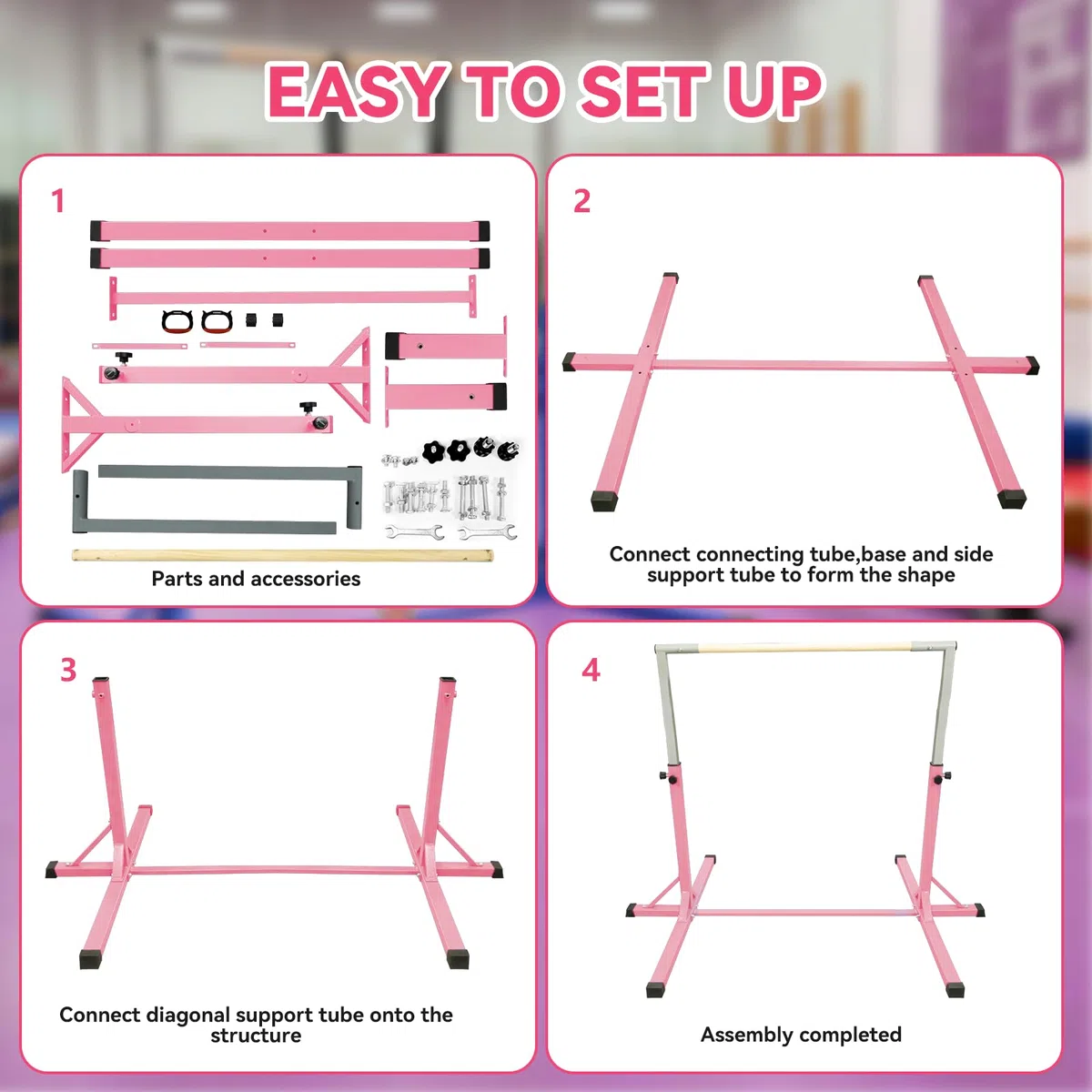 EASY TO SET UP

1

Parts and accessories

2

Connect connecting tube,base and side support tube to form the shape

3

Connect diagonal support tube onto the structure

4

Assembly completed