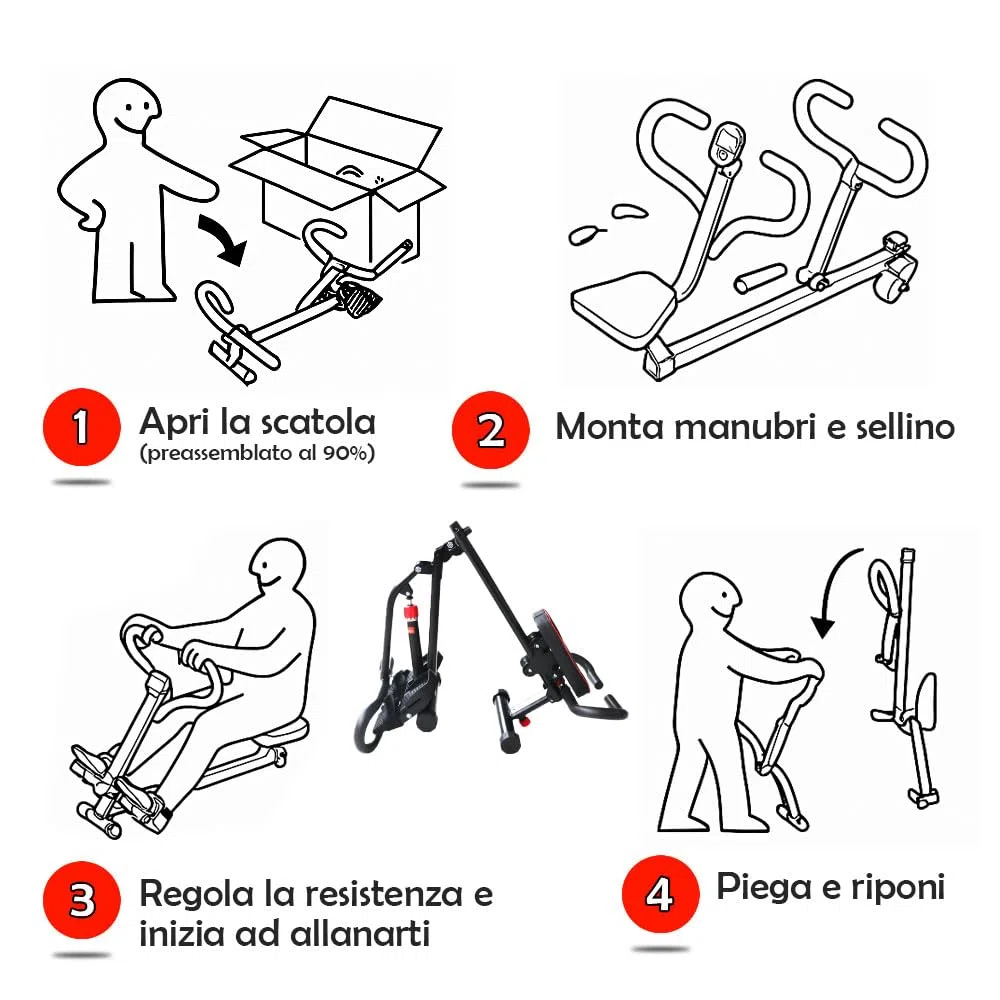 1 Apri la scatola
(preassemblato al 90%)

2 Monta manubri e sellino

3 Regola la resistenza e inizia ad allanarti

4 Piega e riponi