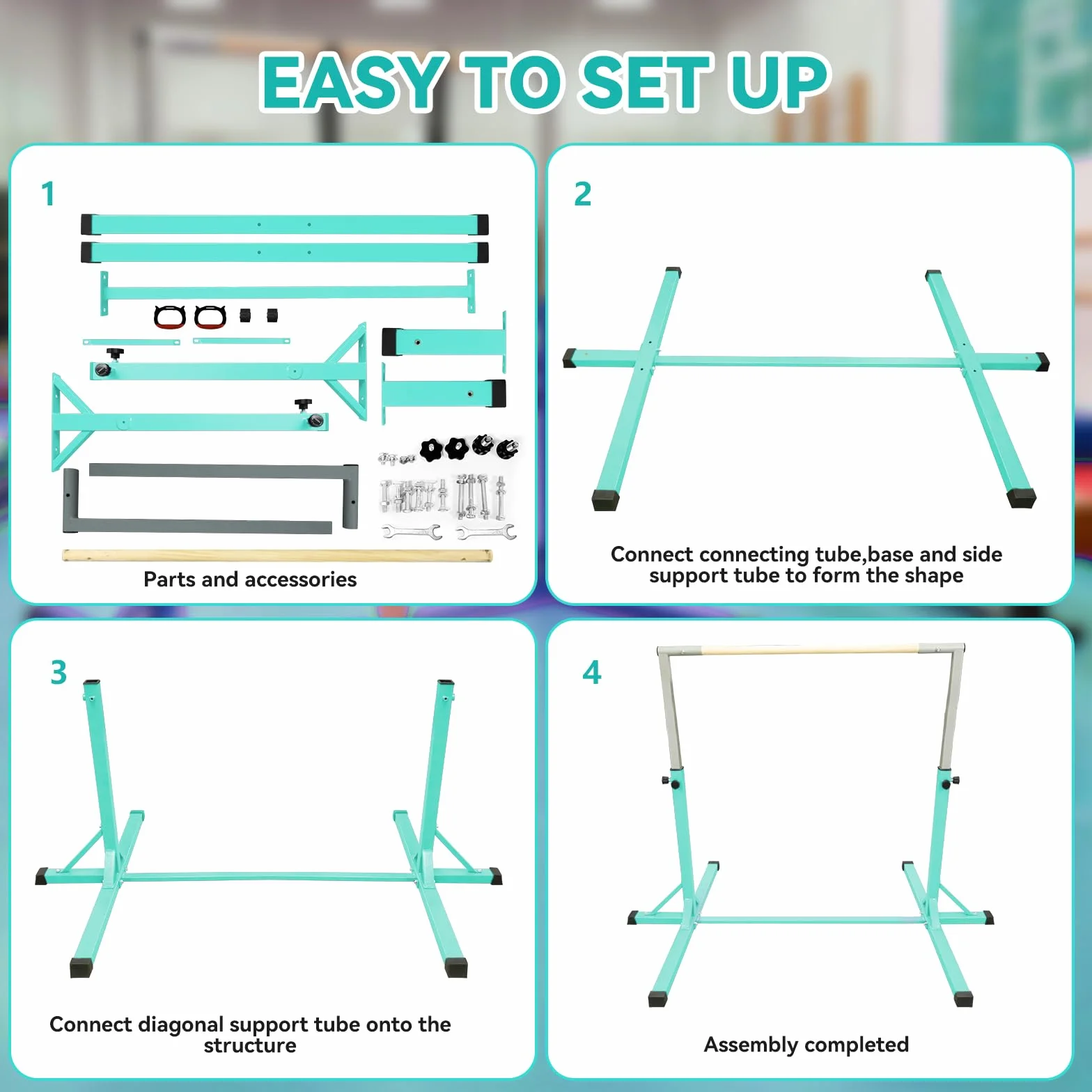 EASY TO SET UP

1

Parts and accessories

2

Connect connecting tube,base and side support tube to form the shape

3

Connect diagonal support tube onto the structure

4

Assembly completed